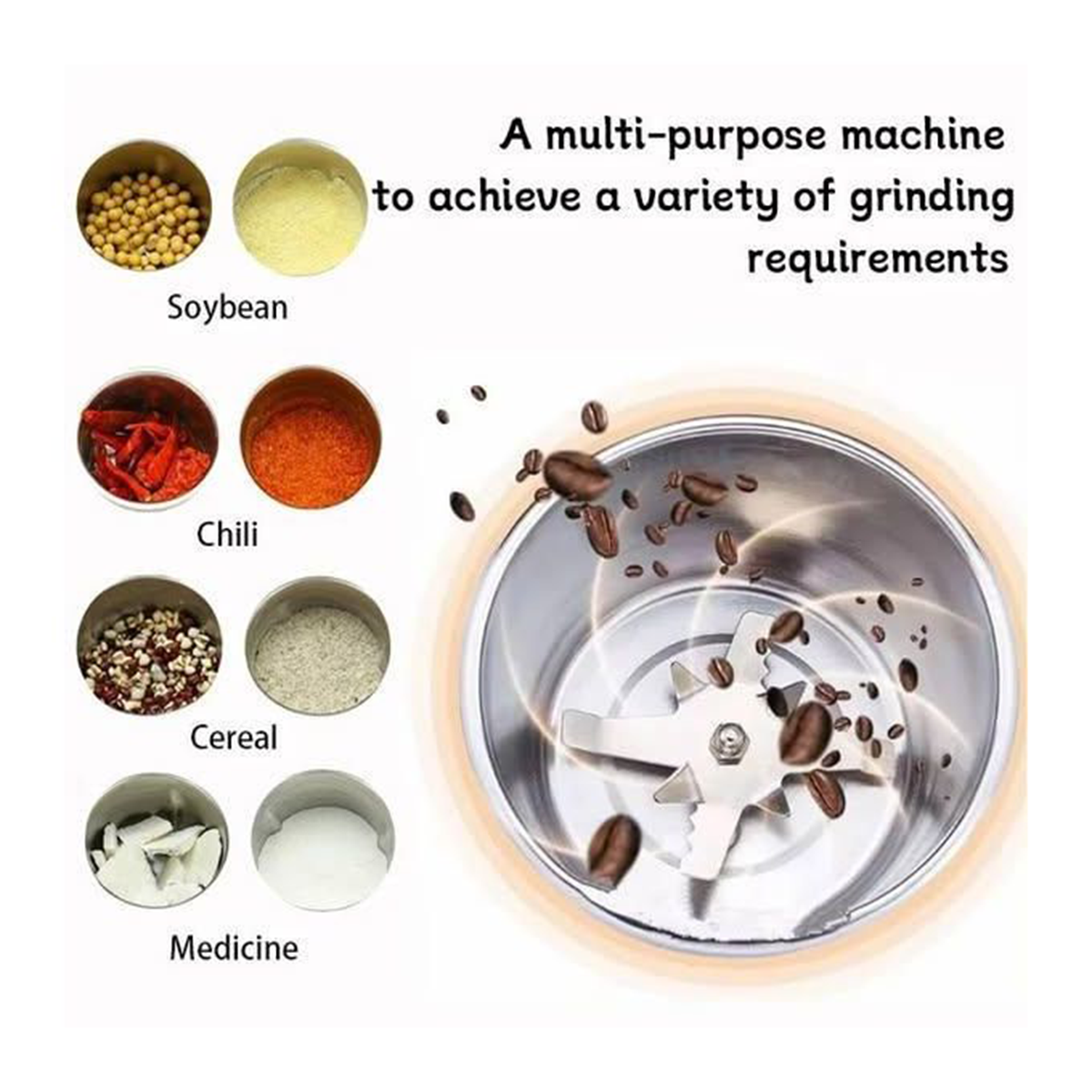 A multi-purpose machine to achieve a variety of grinding requirements

Soybean

Chili

Cereal

Medicine