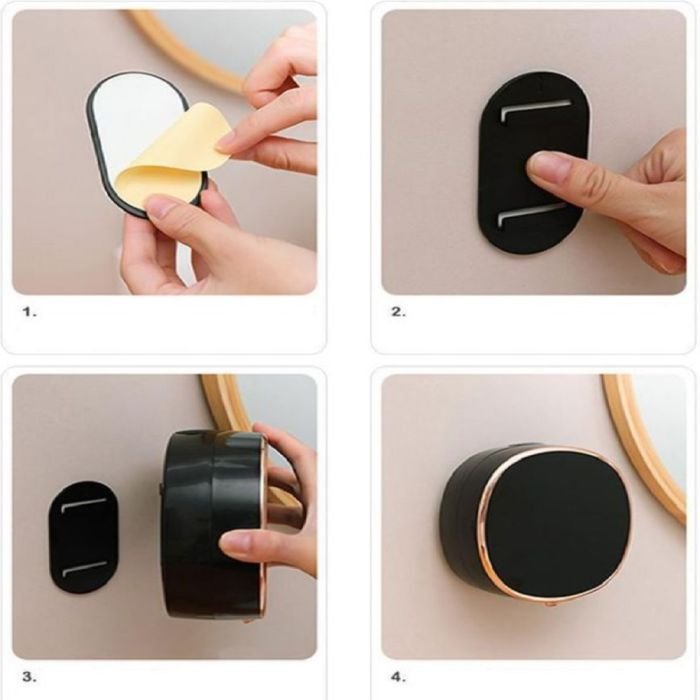 1.

2.

3.

4.