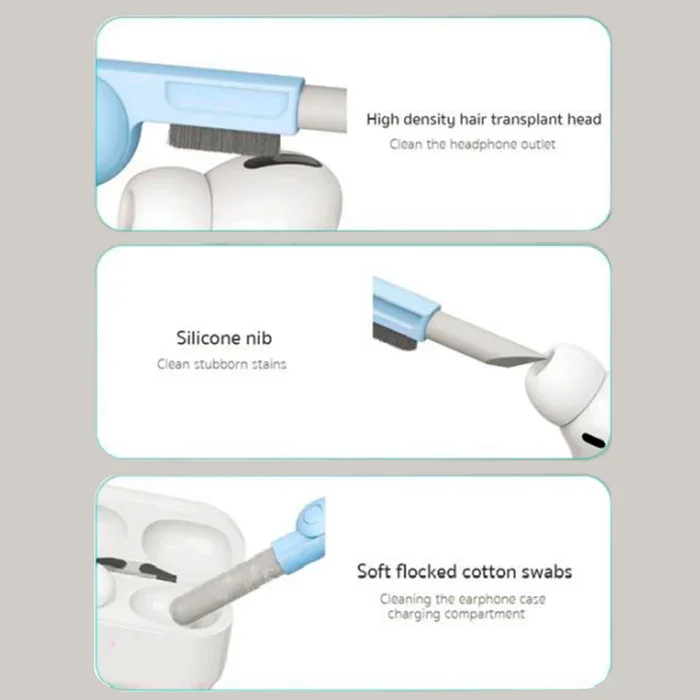 High density hair transplant head
Clean the headphone outlet

Silicone nib
Clean stubborn stains

Soft flocked cotton swabs
Cleaning the earphone case charging compartment