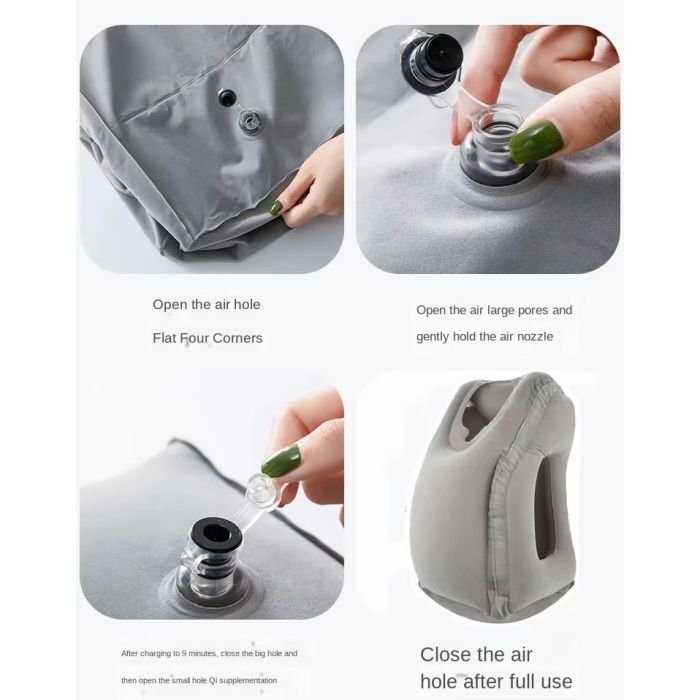 Open the air hole

Flat Four Corners

Open the air large pores and

gently hold the air nozzle

After charging to 9 minutes, close the big hole and

then open the small hole Qi supplementation

Close the air

hole after full use