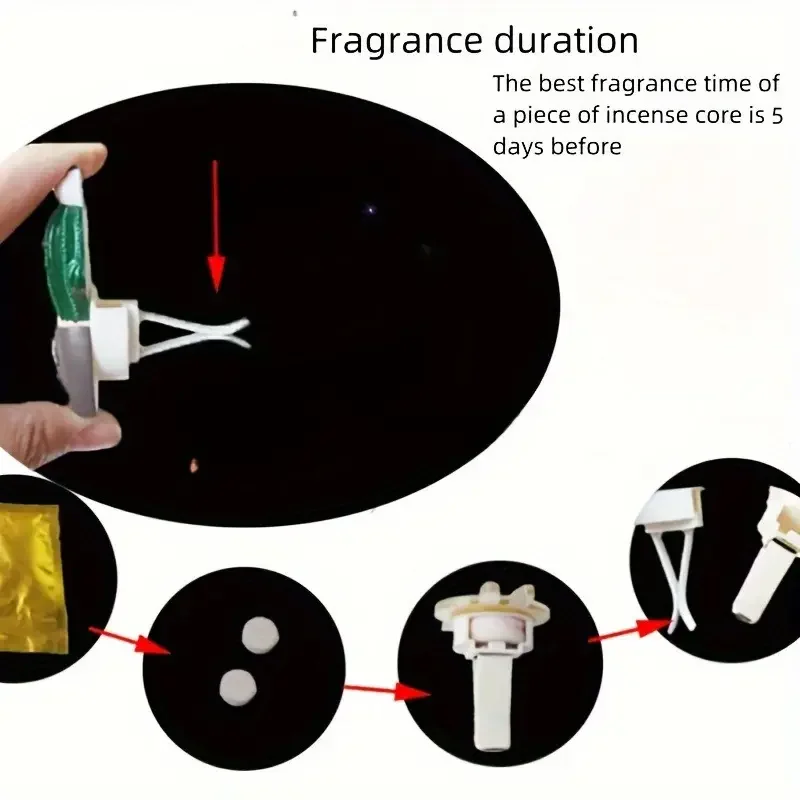 Fragrance duration

The best fragrance time of a piece of incense core is 5 days before