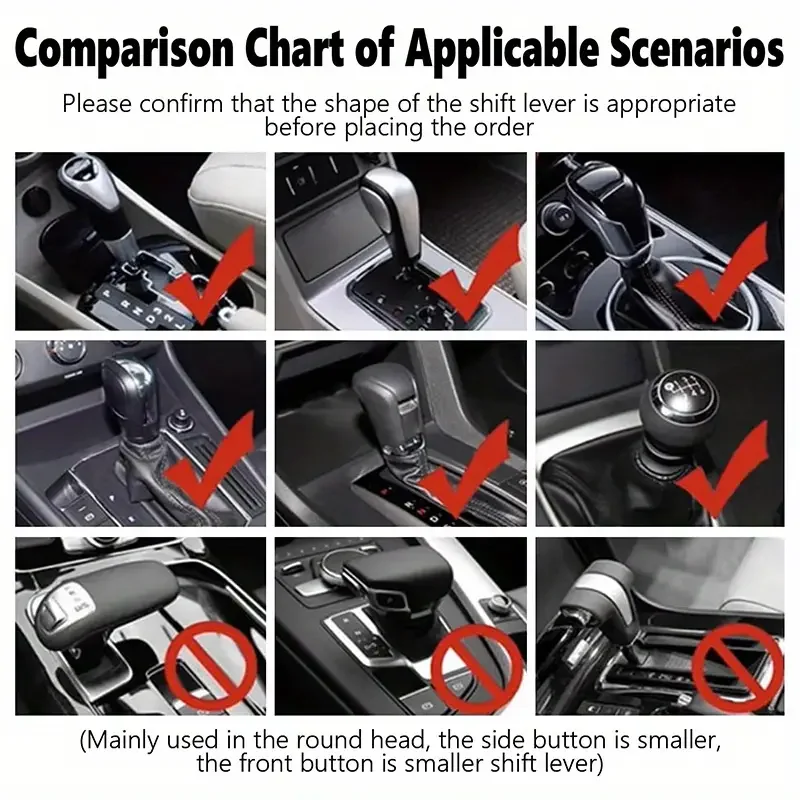 Comparison Chart of Applicable Scenarios

Please confirm that the shape of the shift lever is appropriate before placing the order

(Mainly used in the round head, the side button is smaller, the front button is smaller shift lever)