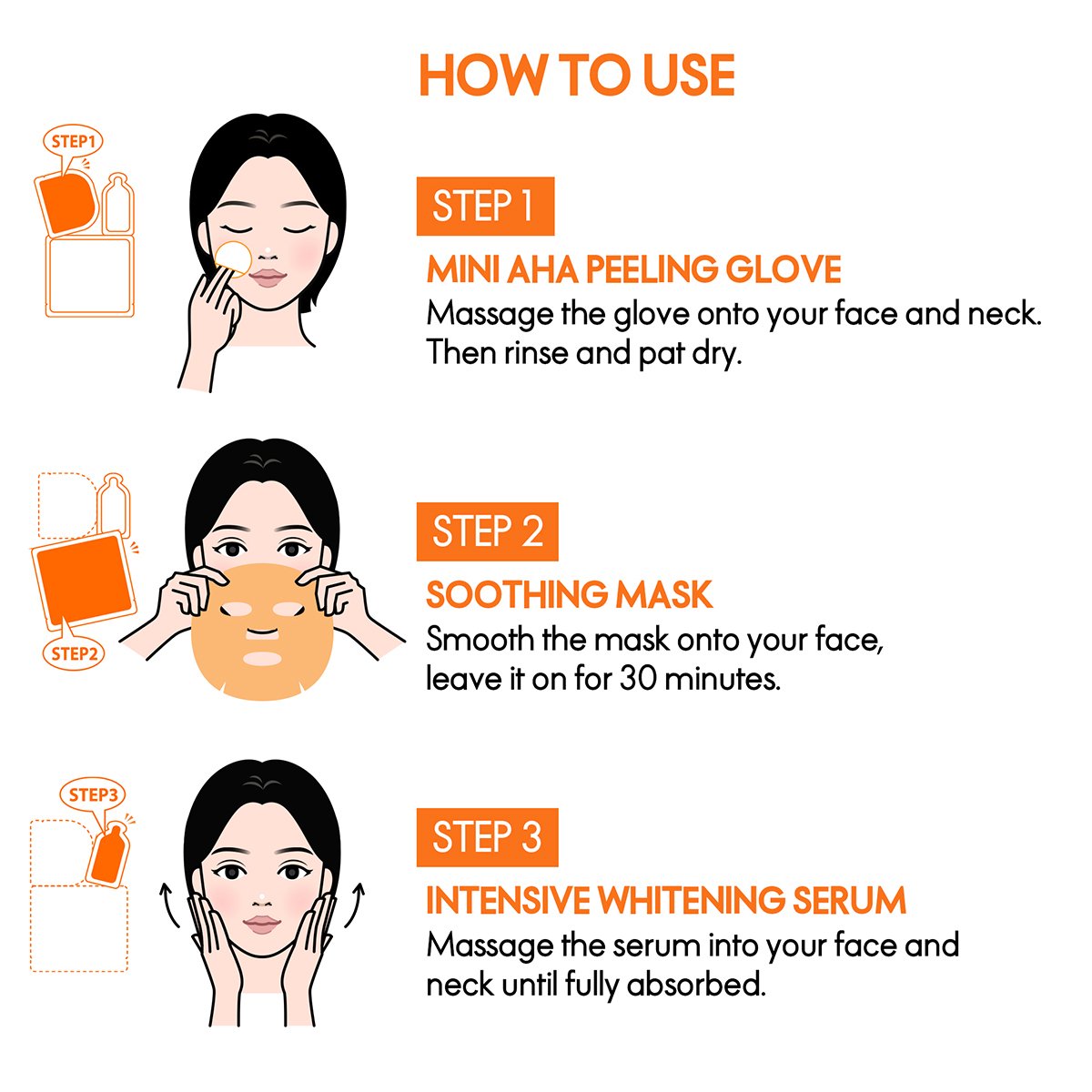 HOW TO USE

STEP1

STEP 1

MINI AHA PEELING GLOVE

Massage the glove onto your face and neck. Then rinse and pat dry.

STEP2

STEP 2

SOOTHING MASK

Smooth the mask onto your face, leave it on for 30 minutes.

STEP3

STEP 3

INTENSIVE WHITENING SERUM

Massage the serum into your face and neck until fully absorbed.